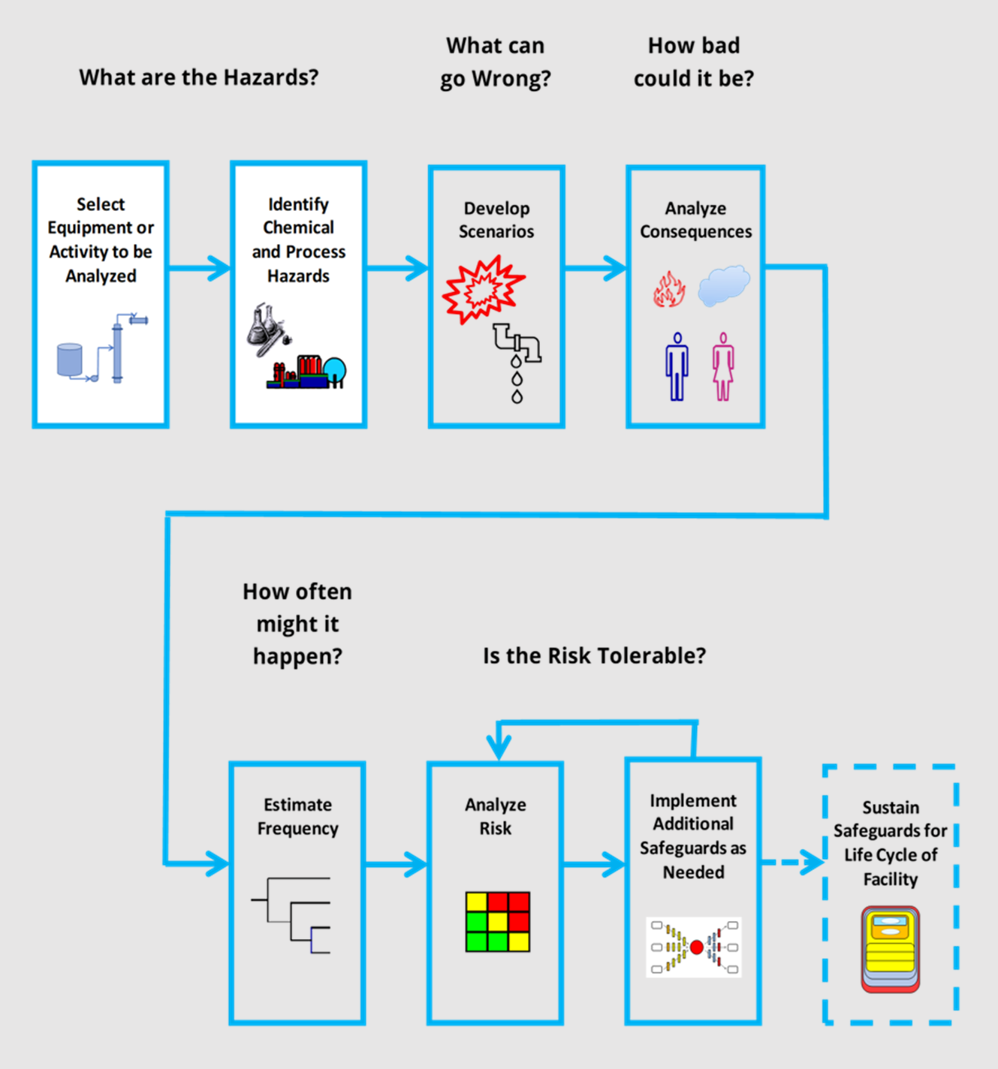 What are the Hazards?

What can go Wrong?

How bad could it be?

Select Equipment or Activity to be Analyzed

Identify Chemical and Process Hazards

Develop Scenarios

Analyze Consequences

How often might it happen?

Is the Risk Tolerable?

Estimate Frequency

Analyze Risk

Implement Additional Safeguards as Needed

Sustain Safeguards for Life Cycle of Facility