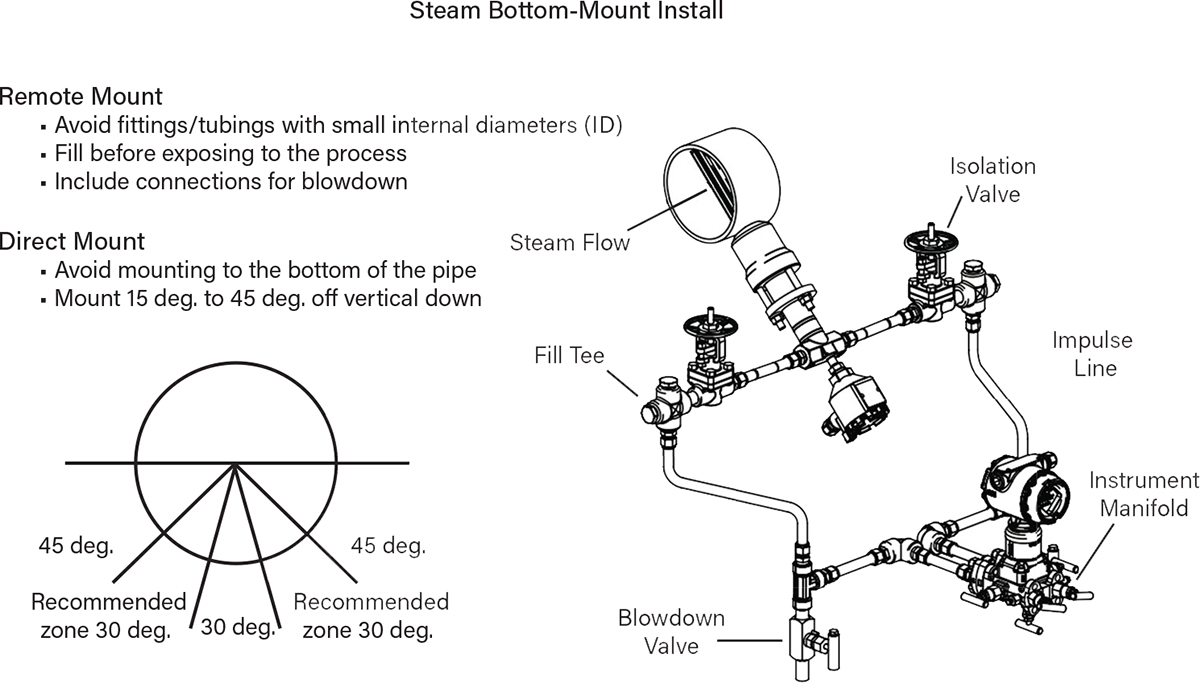 Steam Bottom-Mount Install

Remote Mount
▪ Avoid fittings/tubings with small internal diameters (ID)
▪ Fill before exposing to the process
▪ Include connections for blowdown

Direct Mount
▪ Avoid mounting to the bottom of the pipe
▪ Mount 15 deg. to 45 deg. off vertical down

45 deg.
45 deg.
Recommended zone 30 deg.
30 deg.
Recommended zone 30 deg.

Steam Flow
Isolation Valve
Fill Tee
Impulse Line
Instrument Manifold
Blowdown Valve