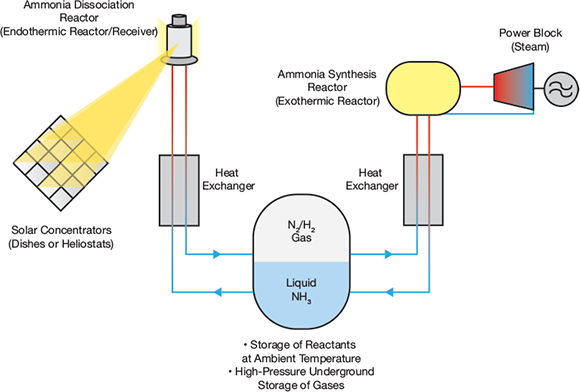 Ammonia Dissociation Reactor (Endothermic Reactor/Receiver)

Power Block (Steam)

Ammonia Synthesis Reactor (Exothermic Reactor)

Heat Exchanger

Heat Exchanger

Solar Concentrators (Dishes or Heliostats)

$N_2/H_2$ Gas

Liquid $NH_3$

• Storage of Reactants at Ambient Temperature
• High-Pressure Underground Storage of Gases