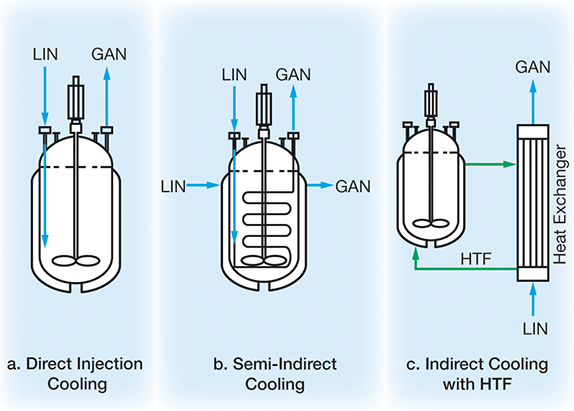 LIN
GAN

a. Direct Injection Cooling

LIN
GAN
LIN
GAN

b. Semi-Indirect Cooling

GAN
Heat Exchanger
HTF
LIN

c. Indirect Cooling with HTF