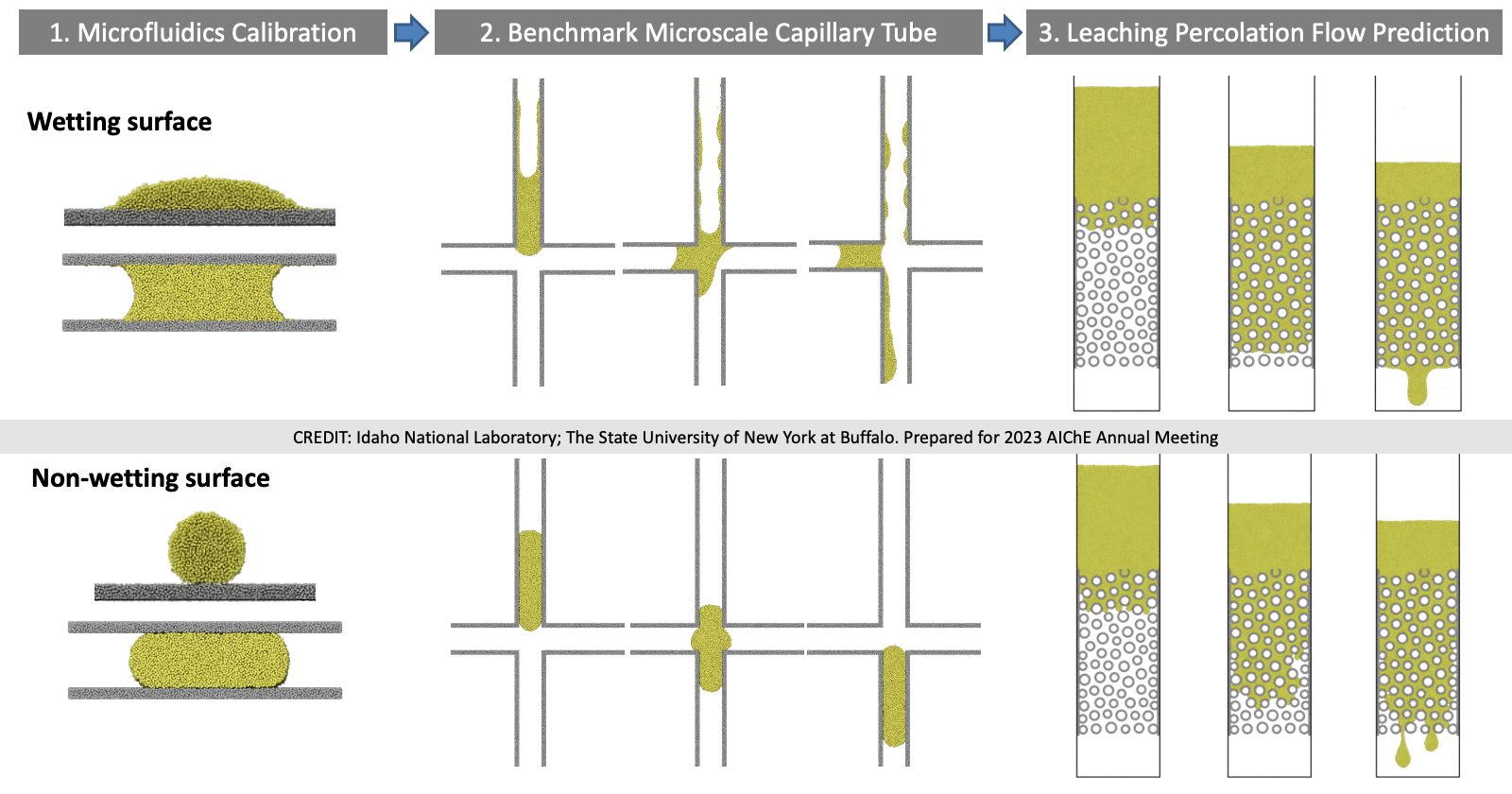 1. Microfluidics Calibration

2. Benchmark Microscale Capillary Tube

3. Leaching Percolation Flow Prediction

Wetting surface

CREDIT: Idaho National Laboratory; The State University of New York at Buffalo. Prepared for 2023 AIChE Annual Meeting

Non-wetting surface